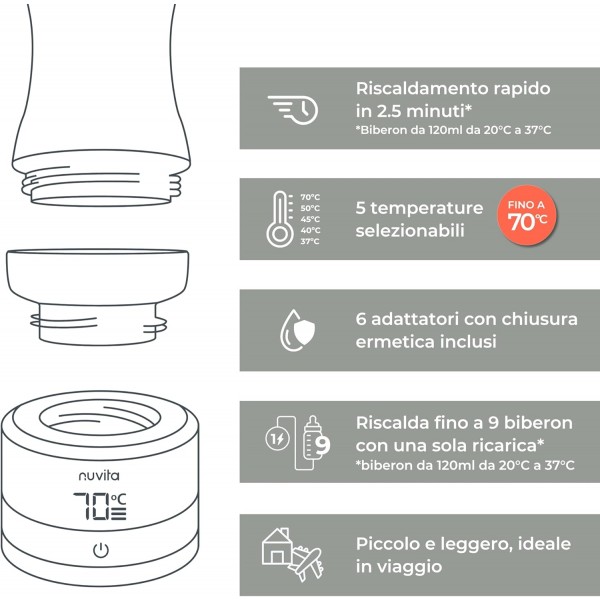 nuvita

70°C

Riscaldamento rapido in 2.5 minuti*
*Biberon da 120ml da 20°C a 37°C

70°C
50°C
45°C
40°C
37°C

5 temperature selezionabili

FINO A 70°C

6 adattatori con chiusura ermetica inclusi

1

9

Riscalda fino a 9 biberon con una sola ricarica*
*biberon da 120ml da 20°C a 37°C

Piccolo e leggero, ideale in viaggio